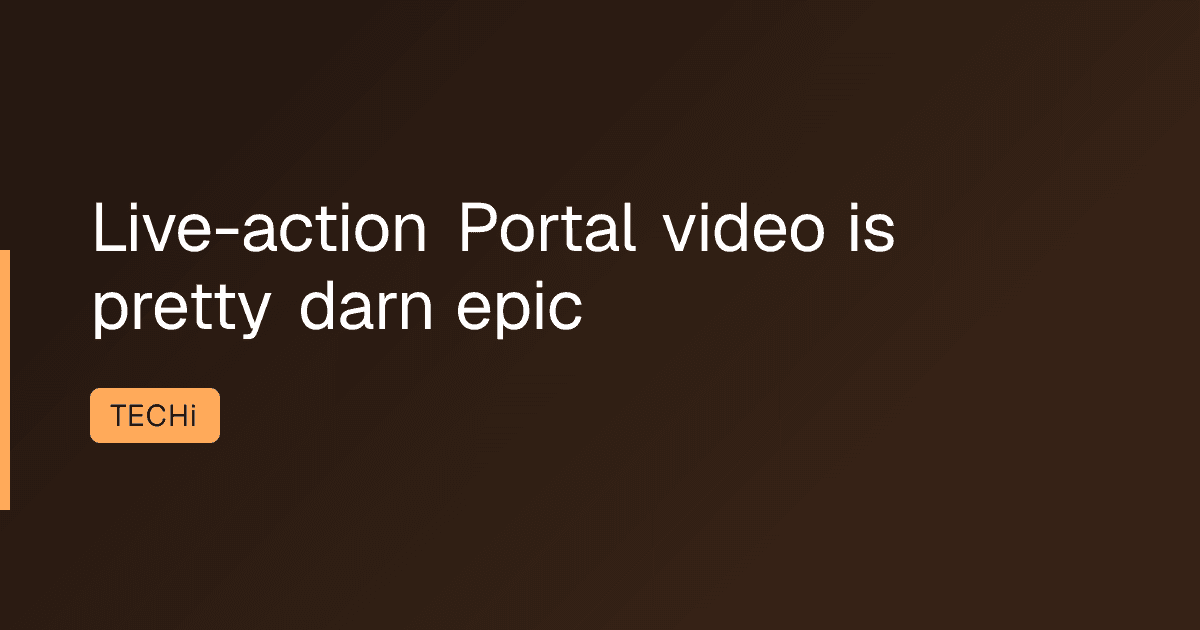 Live-action Portal video is pretty darn epic

TECHi