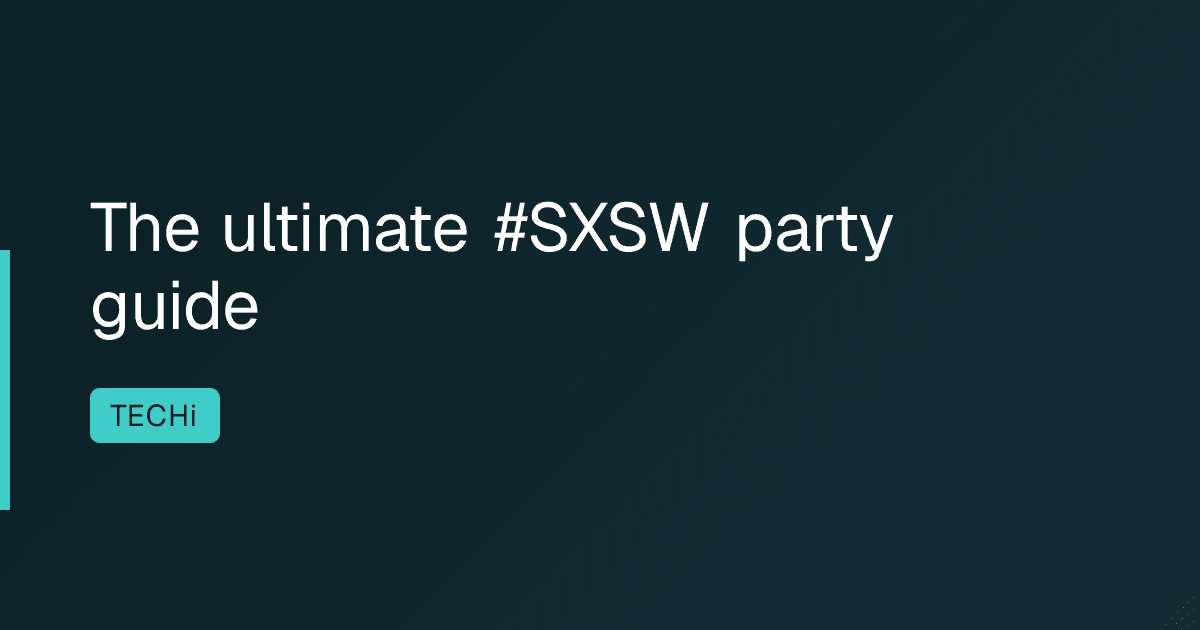 The ultimate #SXSW party guide

TECHi