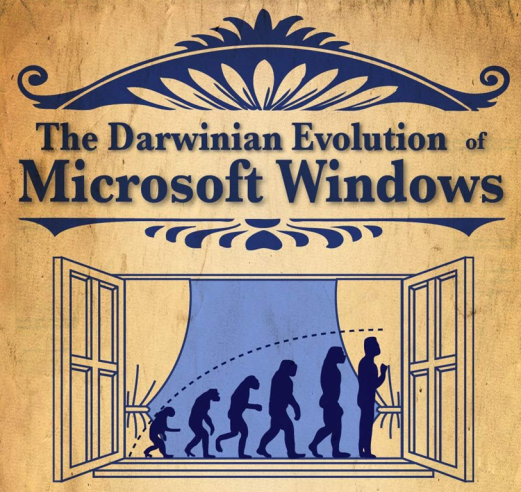 The Darwinian Evolution of Microsoft Windows