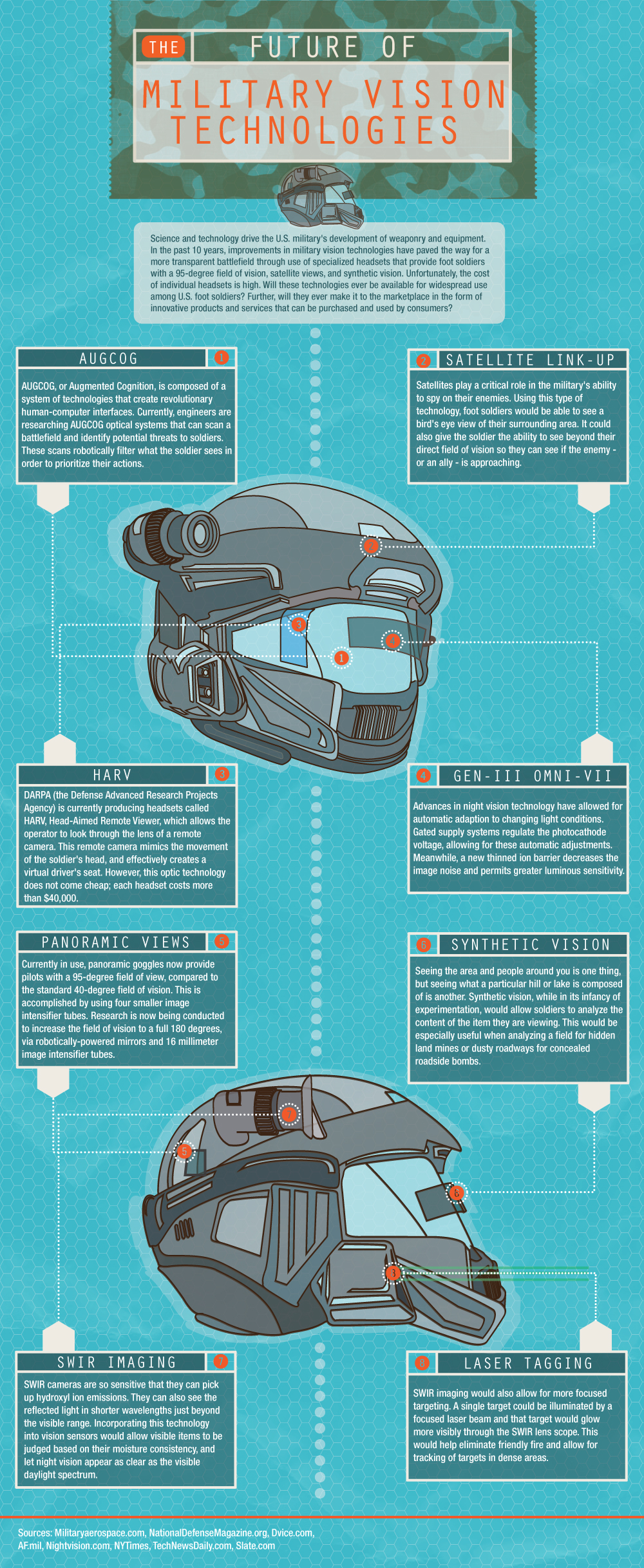 THE FUTURE OF

MILITARY VISION TECHNOLOGIES

Science and technology drive the U.S. military's development of weaponry and equipment. In the past 10 years, improvements in military vision technologies have paved the way for a more transparent battlefield through use of specialized headsets that provide foot soldiers with a 95-degree field of vision, satellite views, and synthetic vision. Unfortunately, the cost of individual headsets is high. Will these technologies ever be available for widespread use among U.S. foot soldiers? Further, will they ever make it to the marketplace in the form of innovative products and services that can be purchased and used by consumers?

AUGCOG 1

AUGCOG, or Augmented Cognition, is composed of a system of technologies that create revolutionary human-computer interfaces. Currently, engineers are researching AUGCOG optical systems that can scan a battlefield and identify potential threats to soldiers. These scans robotically filter what the soldier sees in order to prioritize their actions.

2 SATELLITE LINK-UP

Satellites play a critical role in the military's ability to spy on their enemies. Using this type of technology, foot soldiers would be able to see a bird's eye view of their surrounding area. It could also give the soldier the ability to see beyond their direct field of vision so they can see if the enemy - or an ally - is approaching.

2

3

4

1

HARV 3

DARPA (the Defense Advanced Research Projects Agency) is currently producing headsets called HARV, Head-Aimed Remote Viewer, which allows the operator to look through the lens of a remote camera. This remote camera mimics the movement of the soldier's head, and effectively creates a virtual driver's seat. However, this optic technology does not come cheap; each headset costs more than $40,000.

4 GEN-III OMNI-VII

Advances in night vision technology have allowed for automatic adaption to changing light conditions. Gated supply systems regulate the photocathode voltage, allowing for these automatic adjustments. Meanwhile, a new thinned ion barrier decreases the image noise and permits greater luminous sensitivity.

PANORAMIC VIEWS 5

Currently in use, panoramic goggles now provide pilots with a 95-degree field of view, compared to the standard 40-degree field of vision. This is accomplished by using four smaller image intensifier tubes. Research is now being conducted to increase the field of vision to a full 180 degrees, via robotically-powered mirrors and 16 millimeter image intensifier tubes.

6 SYNTHETIC VISION

Seeing the area and people around you is one thing, but seeing what a particular hill or lake is composed of is another. Synthetic vision, while in its infancy of experimentation, would allow soldiers to analyze the content of the item they are viewing. This would be especially useful when analyzing a field for hidden land mines or dusty roadways for concealed roadside bombs.

7

5

6

8

SWIR IMAGING 7

SWIR cameras are so sensitive that they can pick up hydroxyl ion emissions. They can also see the reflected light in shorter wavelengths just beyond the visible range. Incorporating this technology into vision sensors would allow visible items to be judged based on their moisture consistency, and let night vision appear as clear as the visible daylight spectrum.

8 LASER TAGGING

SWIR imaging would also allow for more focused targeting. A single target could be illuminated by a focused laser beam and that target would glow more visibly through the SWIR lens scope. This would help eliminate friendly fire and allow for tracking of targets in dense areas.

Sources: Militaryaerospace.com, NationalDefenseMagazine.org, Dvice.com, AF.mil, Nightvision.com, NYTimes, TechNewsDaily.com, Slate.com