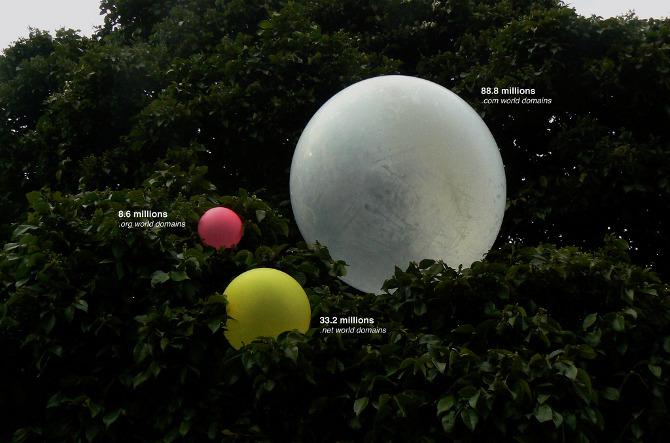 88.8 millions
.com world domains

8.6 millions
.org world domains

33.2 millions
.net world domains