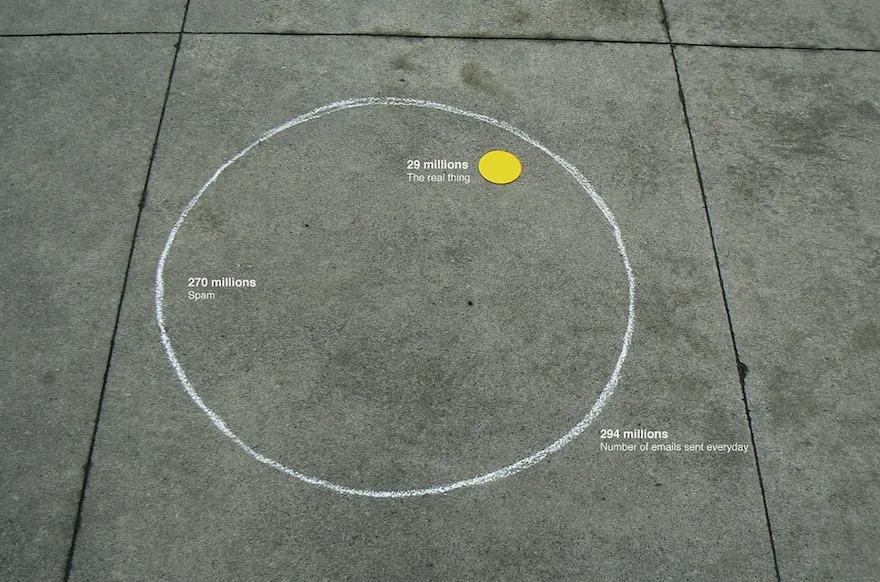 29 millions
The real thing

270 millions
Spam

294 millions
Number of emails sent everyday