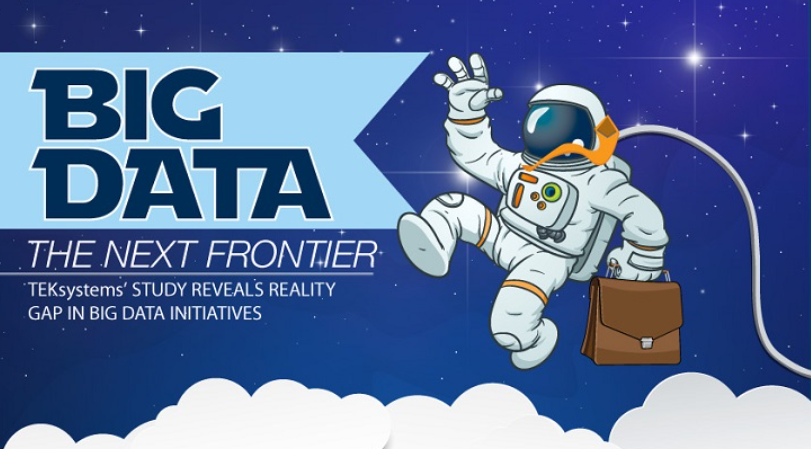 BIG DATA

THE NEXT FRONTIER

TEKsystems' STUDY REVEALS REALITY GAP IN BIG DATA INITIATIVES