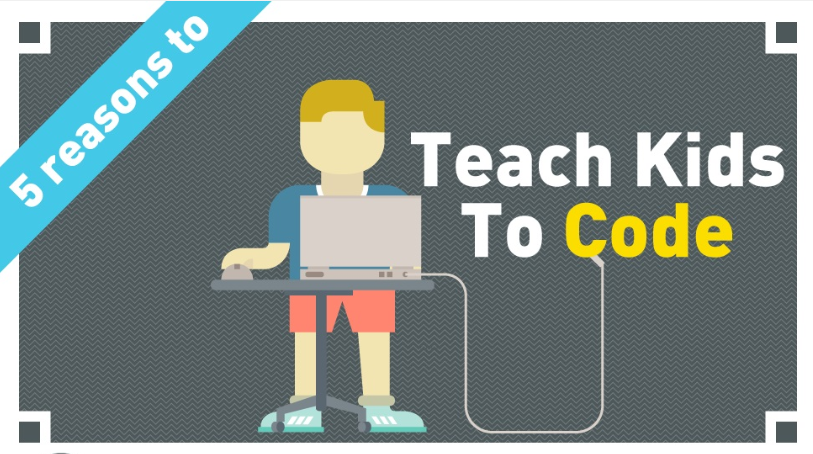 5 reasons to

Teach Kids To Code