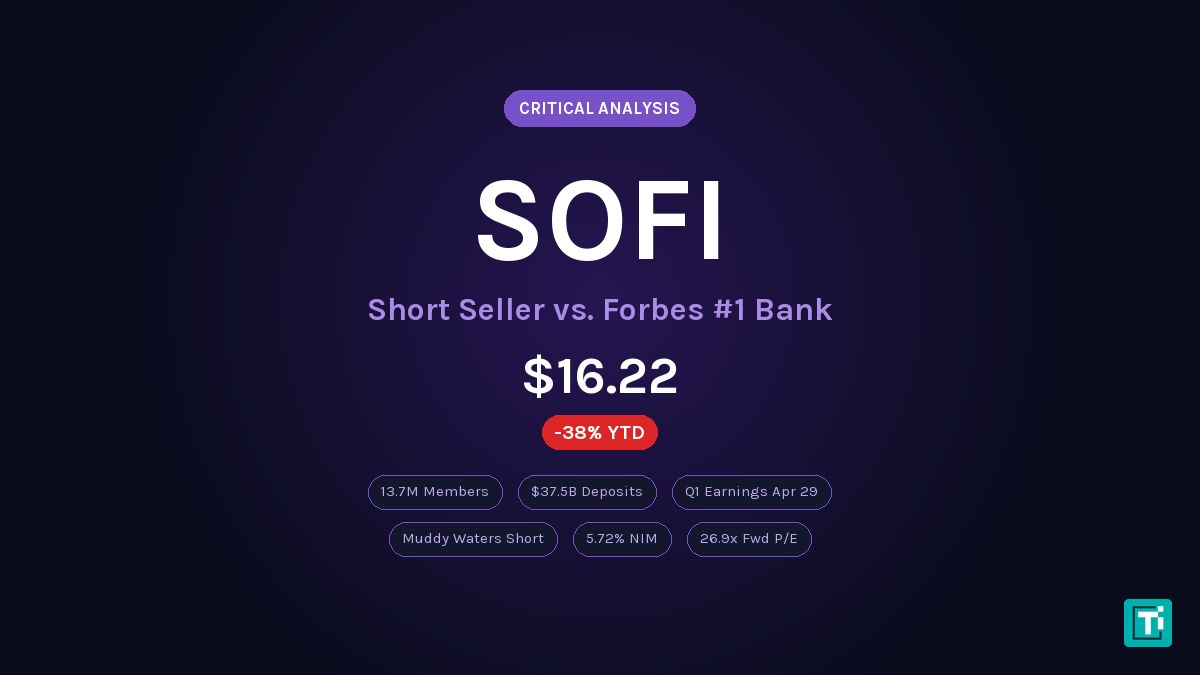 CRITICAL ANALYSIS

SOFI

Short Seller vs. Forbes #1 Bank

$16.22

-38% YTD

13.7M Members $37.5B Deposits Q1 Earnings Apr 29

Muddy Waters Short 5.72% NIM 26.9x Fwd P/E

Ti